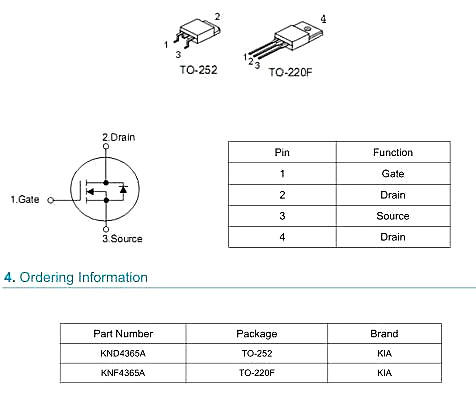 2
1
3
TO-252

4
1
2
3
TO-220F

2.Drain
1.Gate
3.Source

| Pin | Function |
|---|---|
| 1 | Gate |
| 2 | Drain |
| 3 | Source |
| 4 | Drain |

4. Ordering Information

| Part Number | Package | Brand |
|---|---|---|
| KND4365A | TO-252 | KIA |
| KNF4365A | TO-220F | KIA |