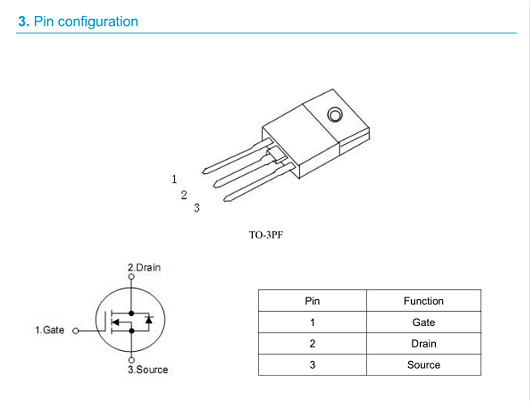 3. Pin configuration

1
2
3

TO-3PF

2.Drain

1.Gate

3.Source

| Pin | Function |
|---|---|
| 1 | Gate |
| 2 | Drain |
| 3 | Source |