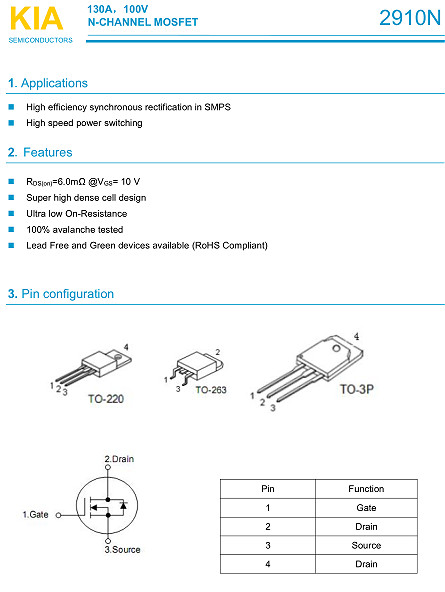 KIA
SEMICONDUCTORS

130A，100V
N-CHANNEL MOSFET

2910N

1. Applications

High efficiency synchronous rectification in SMPS
High speed power switching

2. Features

$R_{DS(on)}$=6.0mΩ @$V_{GS}$= 10 V
Super high dense cell design
Ultra low On-Resistance
100% avalanche tested
Lead Free and Green devices available (RoHS Compliant)

3. Pin configuration

4
1 2 3
TO-220

2
1
3
TO-263

4
1 2 3
TO-3P

2.Drain
1.Gate
3.Source

| Pin | Function |
|---|---|
| 1 | Gate |
| 2 | Drain |
| 3 | Source |
| 4 | Drain |